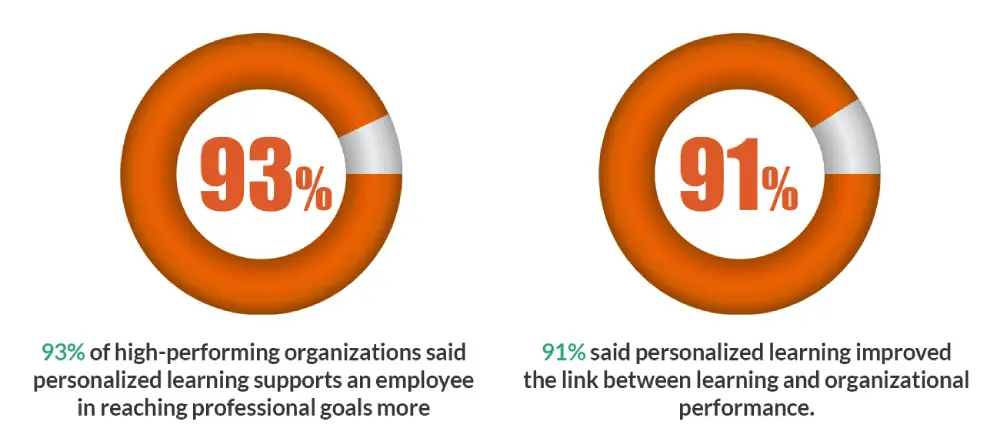 93%

93% of high-performing organizations said personalized learning supports an employee in reaching professional goals more

91%

91% said personalized learning improved the link between learning and organizational performance.