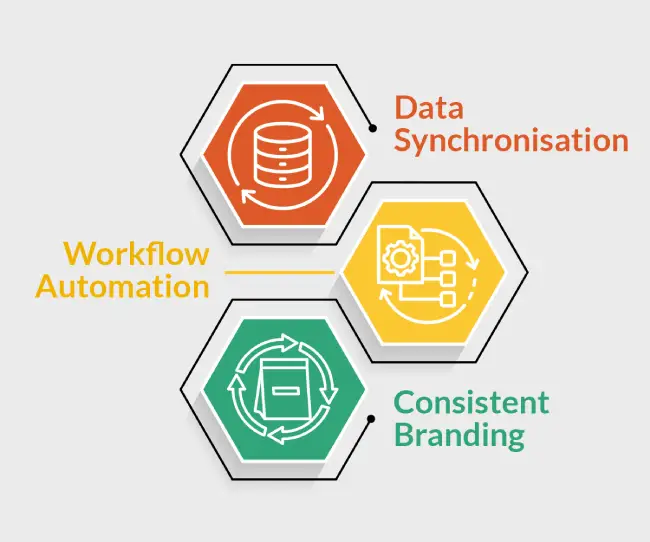 Data Synchronisation

Workflow Automation

Consistent Branding