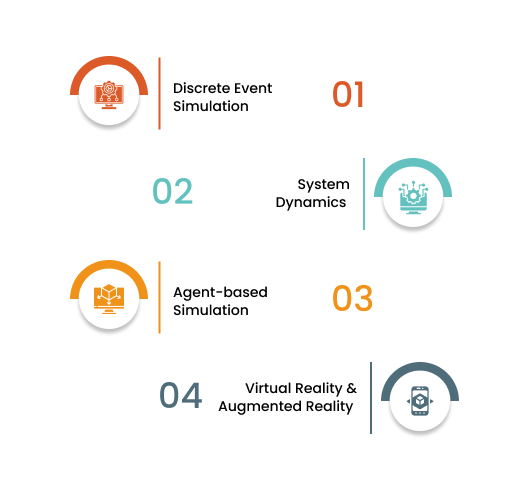 Discrete Event Simulation

01

02

System Dynamics

Agent-based Simulation

03

04

Virtual Reality & Augmented Reality