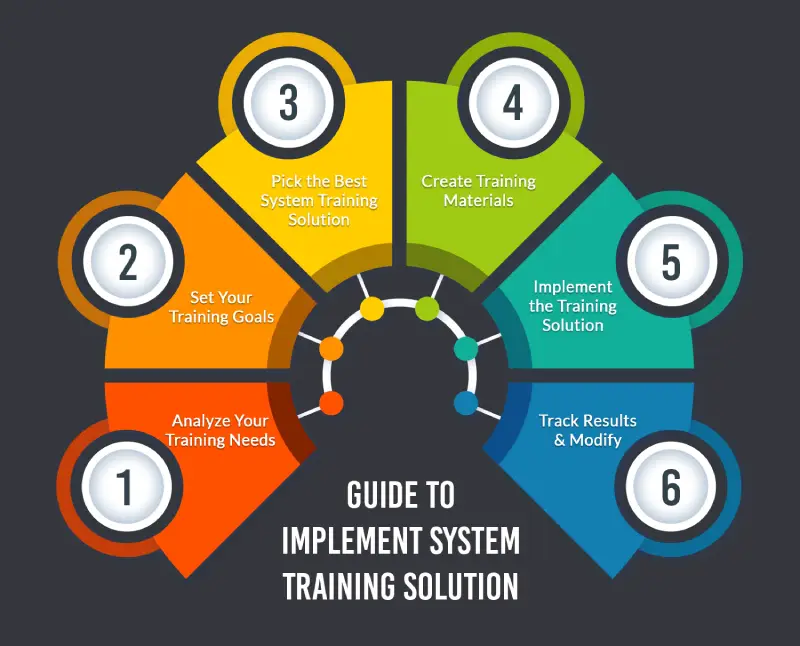 1
Analyze Your Training Needs

2
Set Your Training Goals

3
Pick the Best System Training Solution

4
Create Training Materials

5
Implement the Training Solution

6
Track Results & Modify

GUIDE TO IMPLEMENT SYSTEM TRAINING SOLUTION